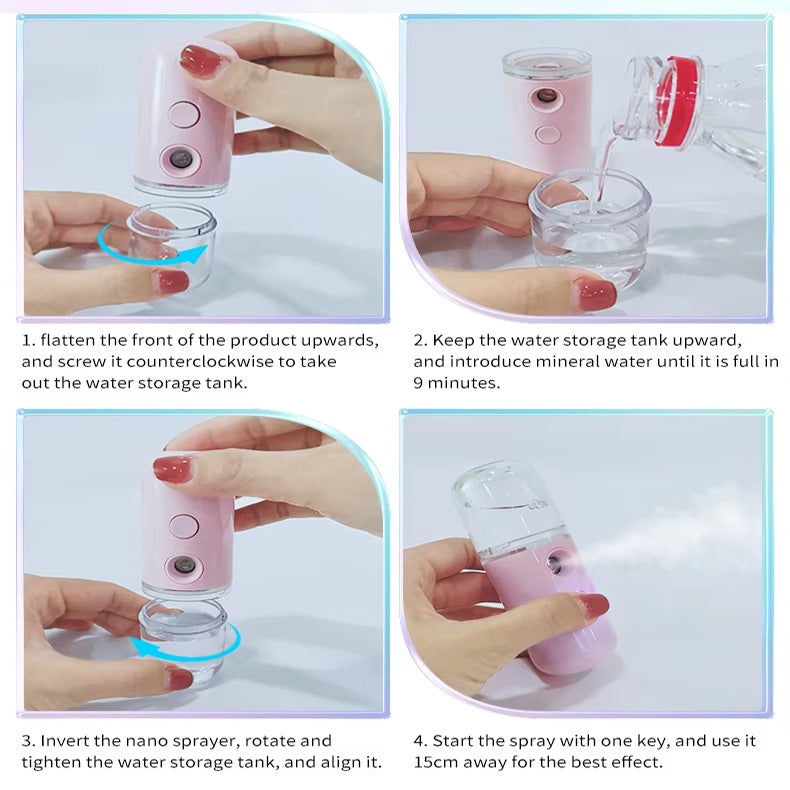 1. flatten the front of the product upwards, and screw it counterclockwise to take out the water storage tank.

2. Keep the water storage tank upward, and introduce mineral water until it is full in 9 minutes.

3. Invert the nano sprayer, rotate and tighten the water storage tank, and align it.

4. Start the spray with one key, and use it 15cm away for the best effect.